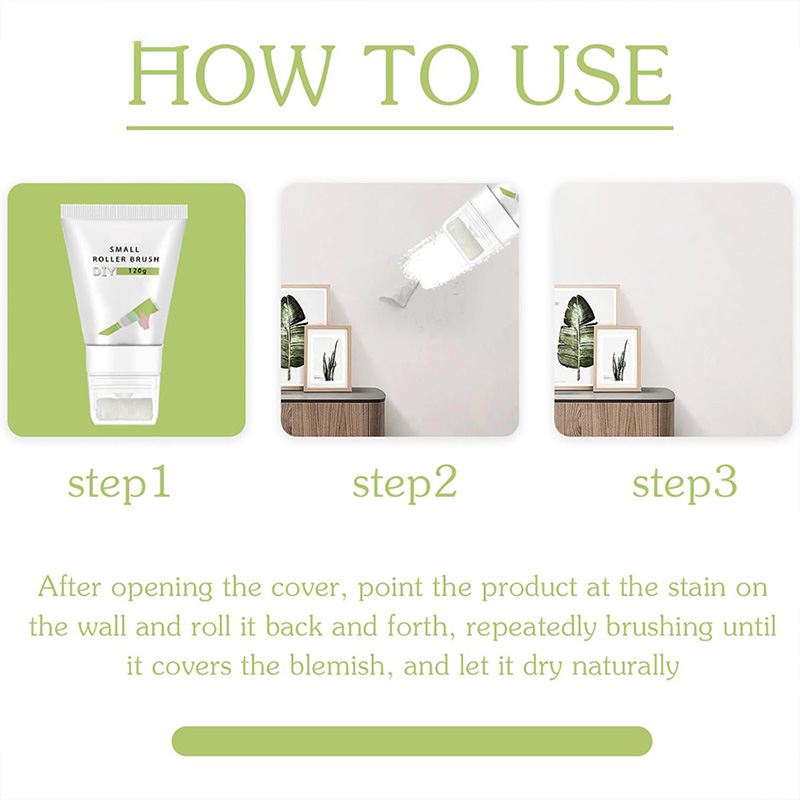 HOW TO USE

SMALL
ROLLER BRUSH
DIY
120g

step1

step2

step3

After opening the cover, point the product at the stain on the wall and roll it back and forth, repeatedly brushing until it covers the blemish, and let it dry naturally